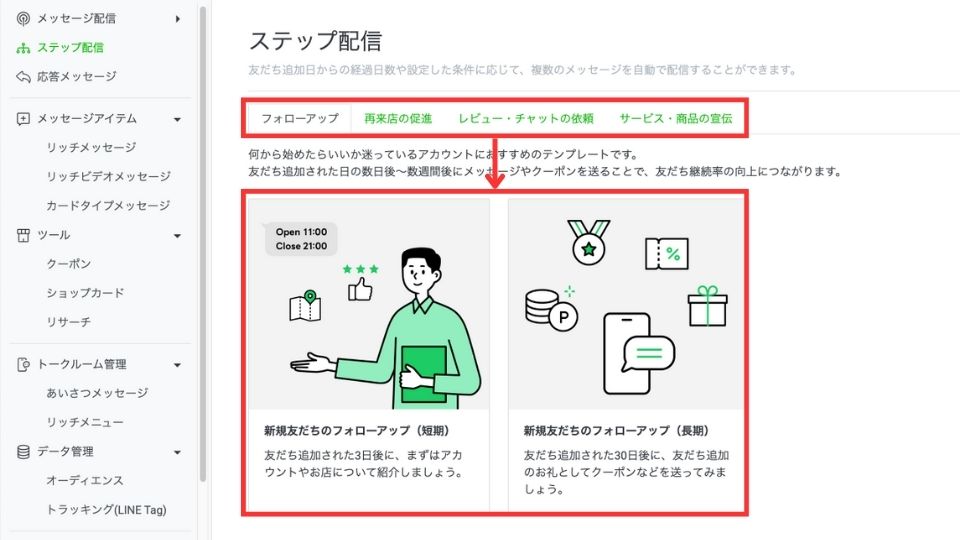 メッセージ配信
ステップ配信
応答メッセージ
メッセージアイテム
リッチメッセージ
リッチビデオメッセージ
カードタイプメッセージ
ツール
クーポン
ショップカード
リサーチ
トークルーム管理
あいさつメッセージ
リッチメニュー
データ管理
オーディエンス
トラッキング(LINE Tag)

ステップ配信

友だち追加日からの経過日数や設定した条件に応じて、複数のメッセージを自動で配信することができます。

フォローアップ
再来店の促進
レビュー・チャットの依頼
サービス・商品の宣伝

何から始めたらいいか迷っているアカウントにおすすめのテンプレートです。
友だち追加された日の数日後〜数週間後にメッセージやクーポンを送ることで、友だち継続率の向上につながります。

Open 11:00
Close 21:00

新規友だちのフォローアップ（短期）

友だち追加された3日後に、まずはアカウントやお店について紹介しましょう。

%

P

新規友だちのフォローアップ（長期）

友だち追加された30日後に、友だち追加のお礼としてクーポンなどを送ってみましょう。